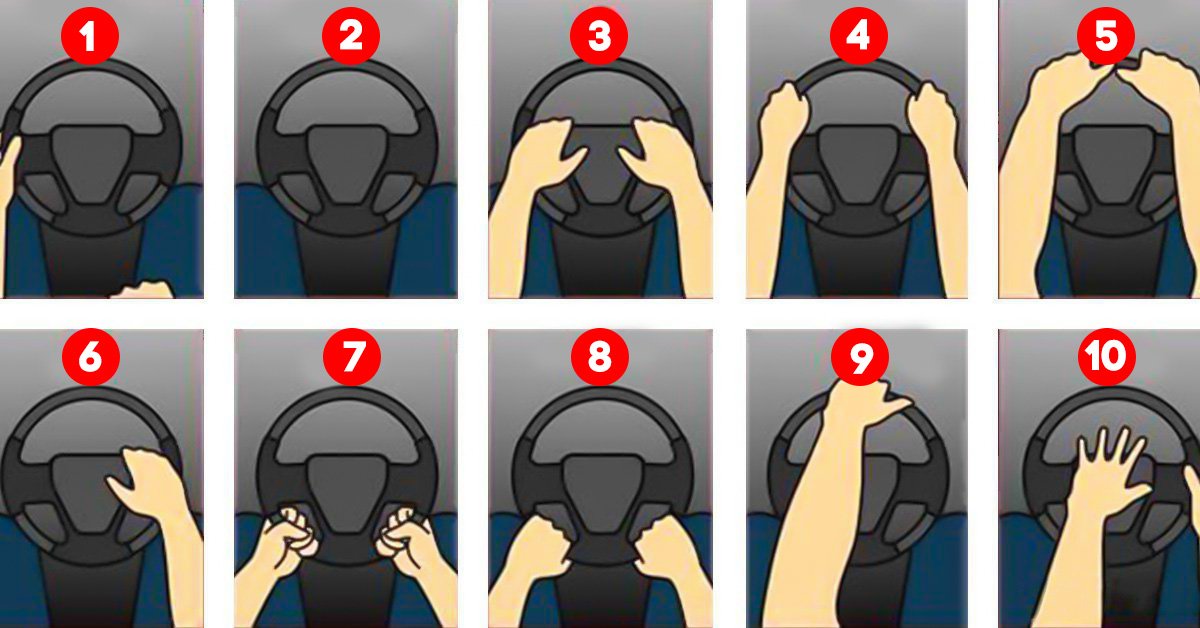 1
2
3
4
5
6
7
8
9
10