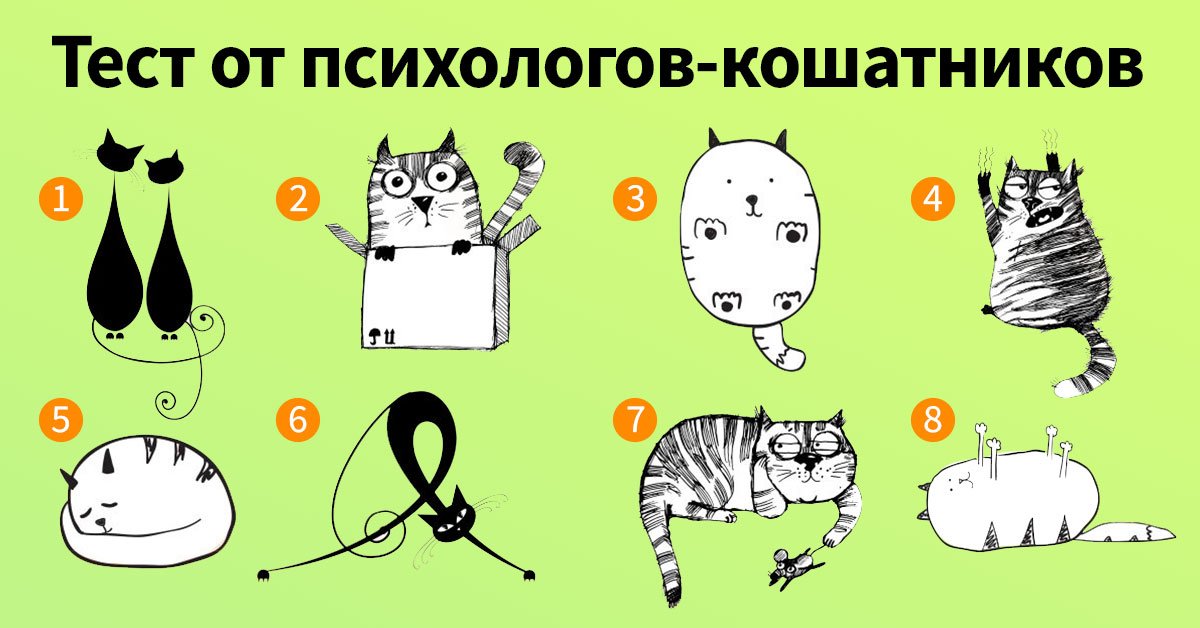 Тест от психологов-кошатников

1

2

3

4

5

6

7

8